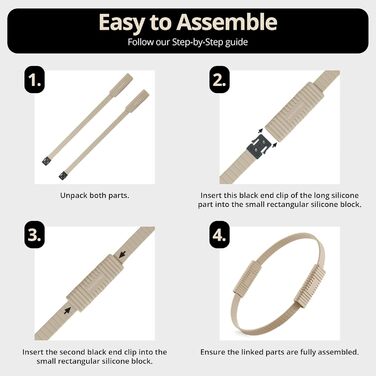 Easy to Assemble
Follow our Step-by-Step guide

1.

Unpack both parts.

2.

Insert this black end clip of the long silicone part into the small rectangular silicone block.

3.

Insert the second black end clip into the small rectangular silicone block.

4.

Ensure the linked parts are fully assembled.