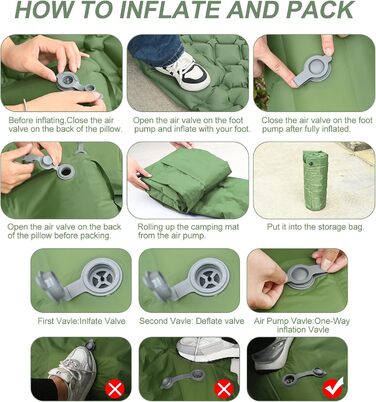 HOW TO INFLATE AND PACK

Before inflating,Close the air valve on the back of the pillow.

Open the air valve on the foot pump and inflate with your foot.

Close the air valve on the foot pump after fully inflated.

Open the air valve on the back of the pillow before packing.

Rolling up the camping mat from the air pump.

Put it into the storage bag.

First Vavle:Inlfate Valve

Second Vavle: Deflate valve

Air Pump Vavle:One-Way inflation Vavle