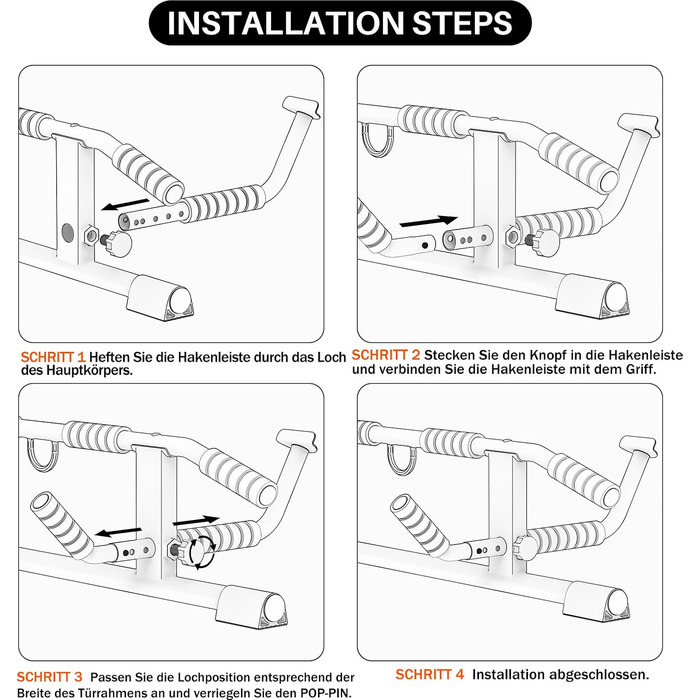 INSTALLATION STEPS

SCHRITT 1 Heften Sie die Hakenleiste durch das Loch des Hauptkörpers.

SCHRITT 2 Stecken Sie den Knopf in die Hakenleiste und verbinden Sie die Hakenleiste mit dem Griff.

SCHRITT 3 Passen Sie die Lochposition entsprechend der Breite des Türrahmens an und verriegeln Sie den POP-PIN.

SCHRITT 4 Installation abgeschlossen.