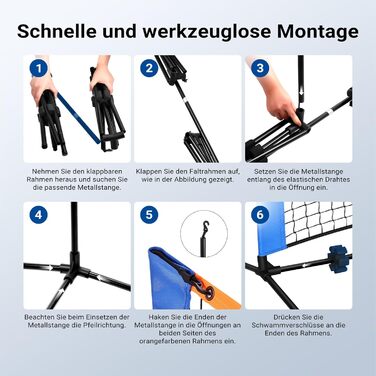 Schnelle und werkzeuglose Montage

1

Nehmen Sie den klappbaren Rahmen heraus und suchen Sie die passende Metallstange.

2

Klappen Sie den Faltrahmen auf, wie in der Abbildung gezeigt.

3

Setzen Sie die Metallstange entlang des elastischen Drahtes in die Öffnung ein.

4

Beachten Sie beim Einsetzen der Metallstange die Pfeilrichtung.

5

Haken Sie die Enden der Metallstange in die Öffnungen an beiden Seiten des orangefarbenen Rahmens ein.

6

Drücken Sie die Schwammverschlüsse an die Enden des Rahmens.