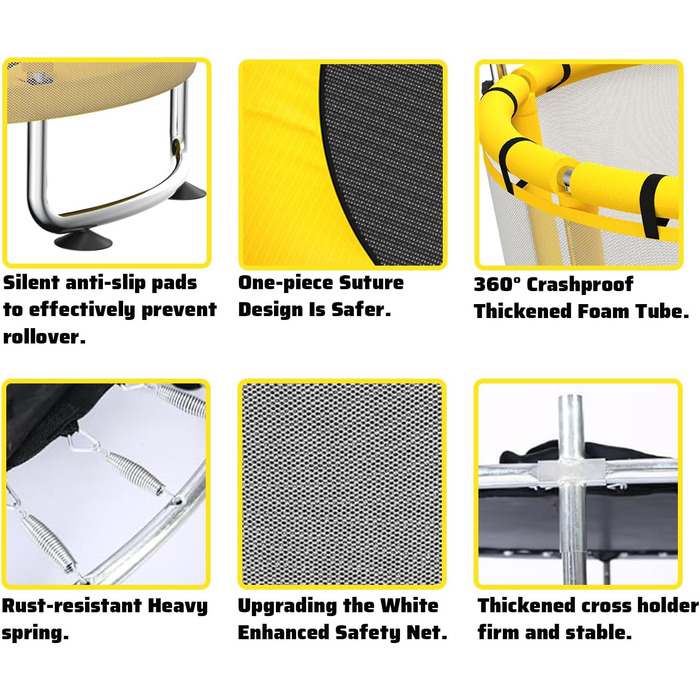 Silent anti-slip pads to effectively prevent rollover.

One-piece Suture Design Is Safer.

360° Crashproof Thickened Foam Tube.

Rust-resistant Heavy spring.

Upgrading the White Enhanced Safety Net.

Thickened cross holder firm and stable.