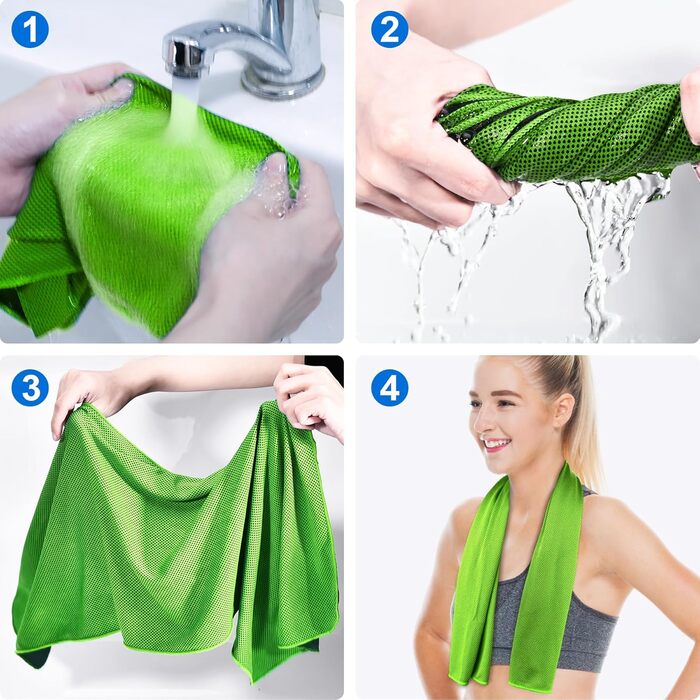 1

2

3

4