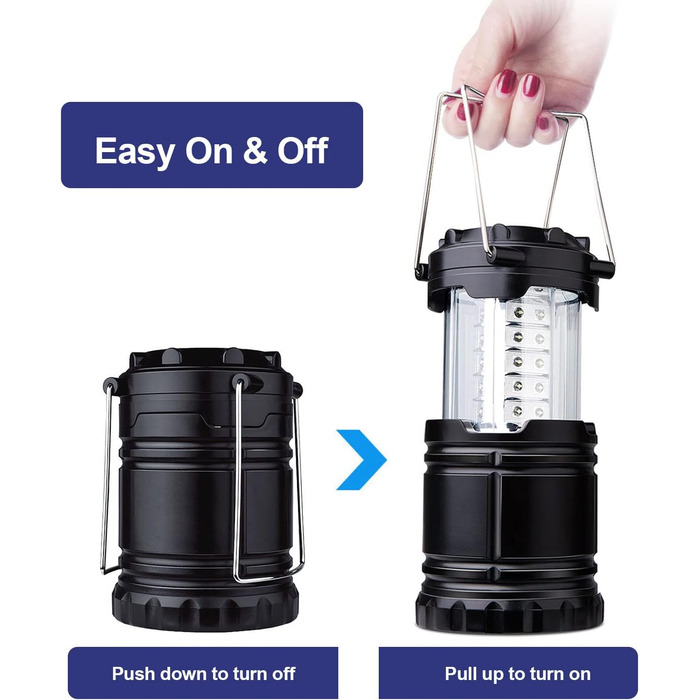 Easy On & Off

Push down to turn off

Pull up to turn on