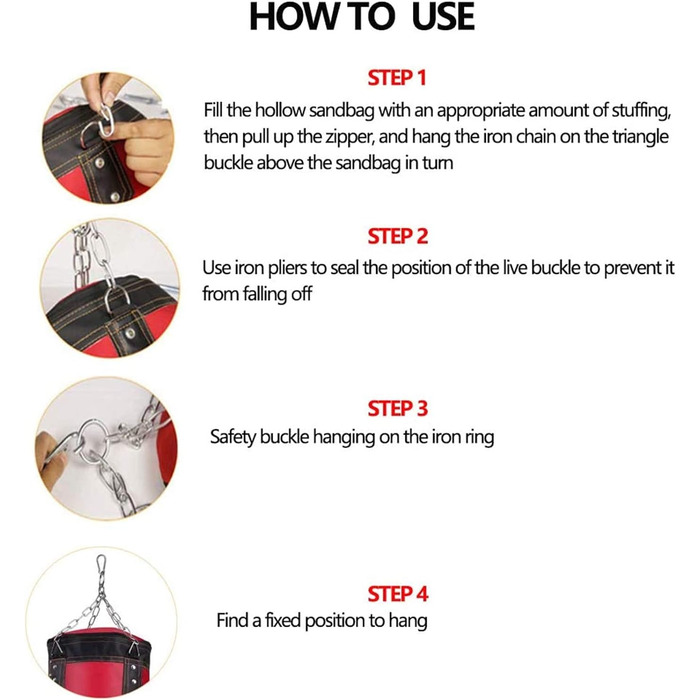 HOW TO USE

STEP 1
Fill the hollow sandbag with an appropriate amount of stuffing, then pull up the zipper, and hang the iron chain on the triangle buckle above the sandbag in turn

STEP 2
Use iron pliers to seal the position of the live buckle to prevent it from falling off

STEP 3
Safety buckle hanging on the iron ring

STEP 4
Find a fixed position to hang