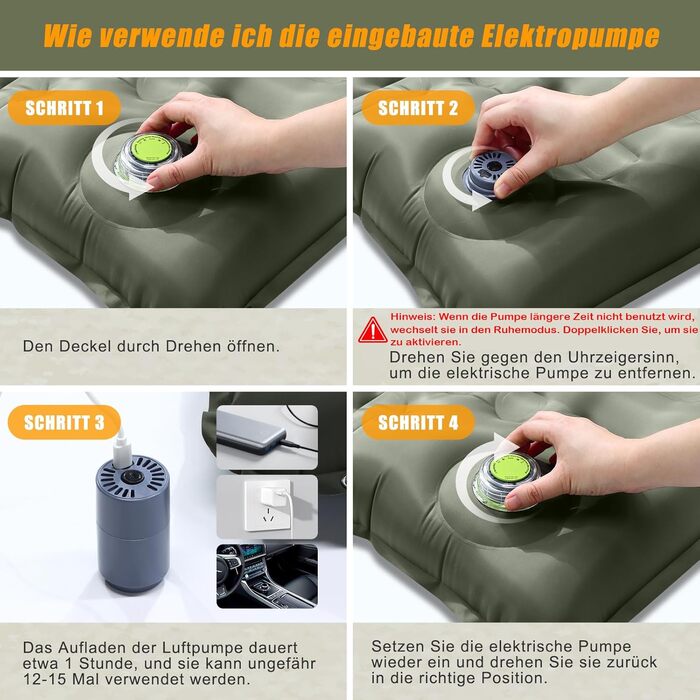 Wie verwende ich die eingebaute Elektropumpe

SCHRITT 1

Den Deckel durch Drehen öffnen.

SCHRITT 2

Hinweis: Wenn die Pumpe längere Zeit nicht benutzt wird, wechselt sie in den Ruhemodus. Doppelklicken Sie, um sie zu aktivieren.

Drehen Sie gegen den Uhrzeigersinn, um die elektrische Pumpe zu entfernen.

SCHRITT 3

Das Aufladen der Luftpumpe dauert etwa 1 Stunde, und sie kann ungefähr 12-15 Mal verwendet werden.

SCHRITT 4

Setzen Sie die elektrische Pumpe wieder ein und drehen Sie sie zurück in die richtige Position.