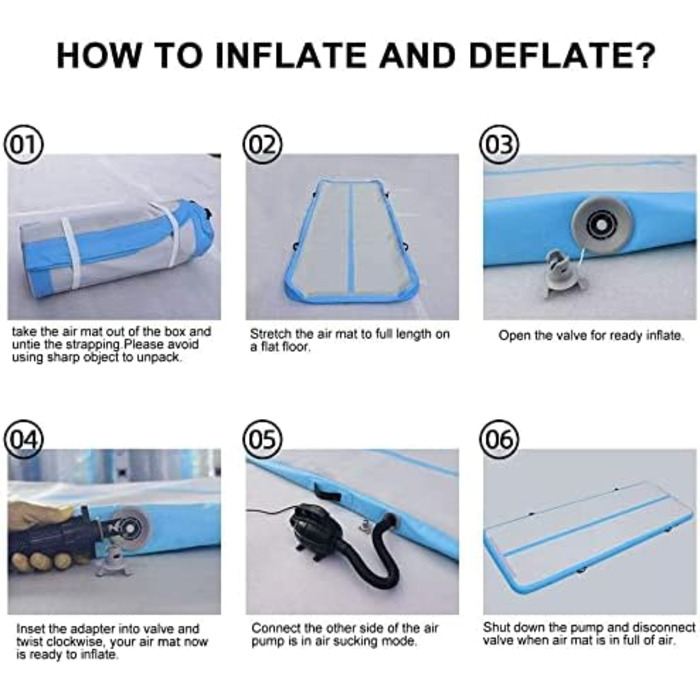 HOW TO INFLATE AND DEFLATE?

01

take the air mat out of the box and untie the strapping.Please avoid using sharp object to unpack.

02

Stretch the air mat to full length on a flat floor.

03

Open the valve for ready inflate.

04

Inset the adapter into valve and twist clockwise, your air mat now is ready to inflate.

05

Connect the other side of the air pump is in air sucking mode.

06

Shut down the pump and disconnect valve when air mat is in full of air.