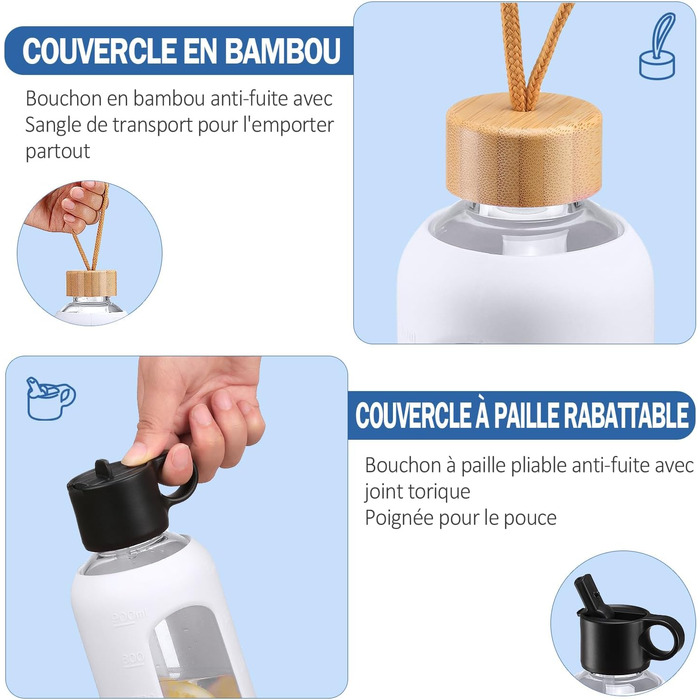 COUVERCLE EN BAMBOU

Bouchon en bambou anti-fuite avec Sangle de transport pour l'emporter partout

COUVERCLE À PAILLE RABATTABLE

Bouchon à paille pliable anti-fuite avec joint torique
Poignée pour le pouce

900ml
800