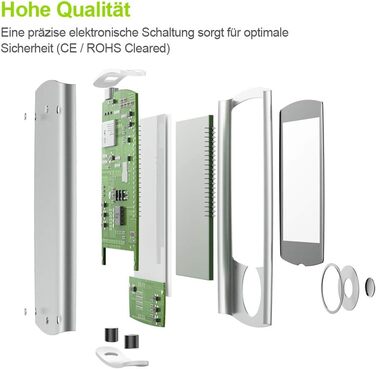 Hohe Qualität

Eine präzise elektronische Schaltung sorgt für optimale Sicherheit (CE / ROHS Cleared)