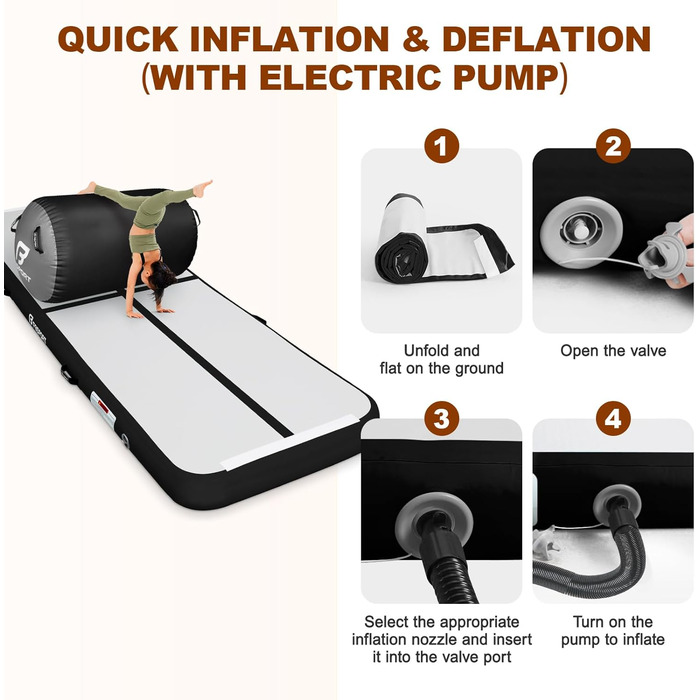 QUICK INFLATION & DEFLATION (WITH ELECTRIC PUMP)

1

Unfold and flat on the ground

2

Open the valve

3

Select the appropriate inflation nozzle and insert it into the valve port

4

Turn on the pump to inflate