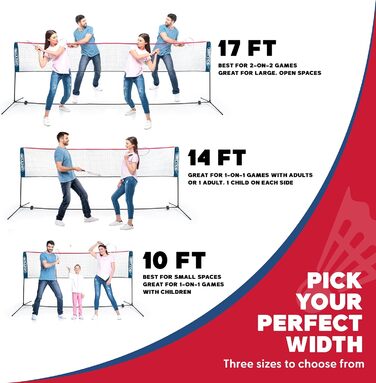 17 FT
BEST FOR 2-ON-2 GAMES
GREAT FOR LARGE. OPEN SPACES

14 FT
GREAT FOR 1-ON-1 GAMES WITH ADULTS OR 1 ADULT. 1 CHILD ON EACH SIDE

10 FT
BEST FOR SMALL SPACES
GREAT FOR 1-ON-1 GAMES WITH CHILDREN

PICK YOUR PERFECT WIDTH
Three sizes to choose from