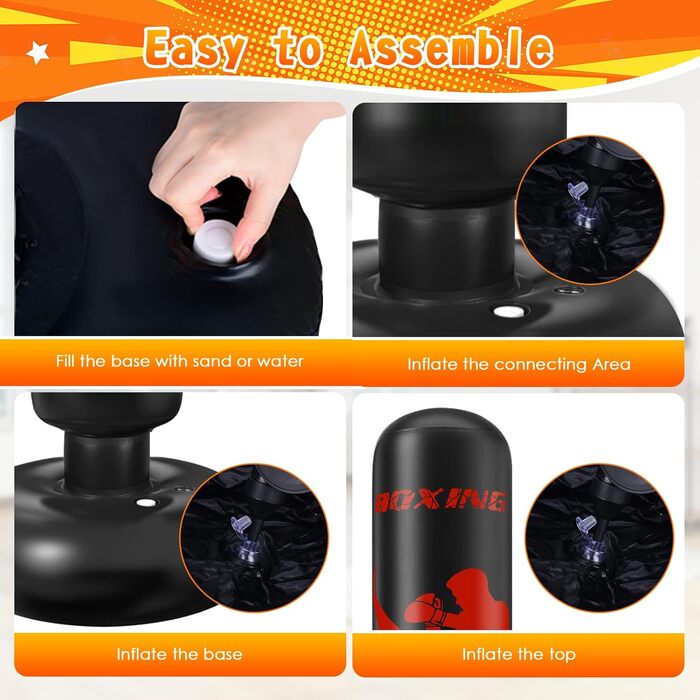 Easy to Assemble

Fill the base with sand or water

Inflate the connecting Area

BOXING

Inflate the base

Inflate the top