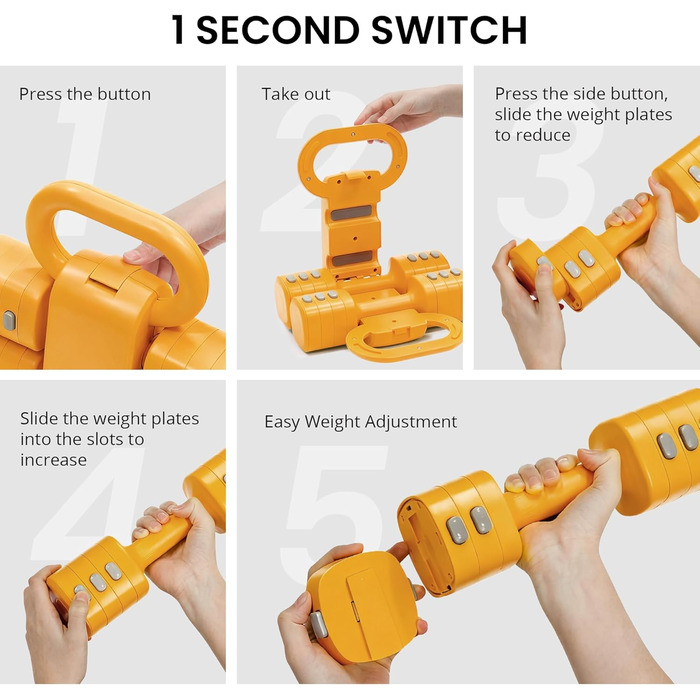 1 SECOND SWITCH

1
Press the button

2
Take out

3
Press the side button, slide the weight plates to reduce

4
Slide the weight plates into the slots to increase

5
Easy Weight Adjustment