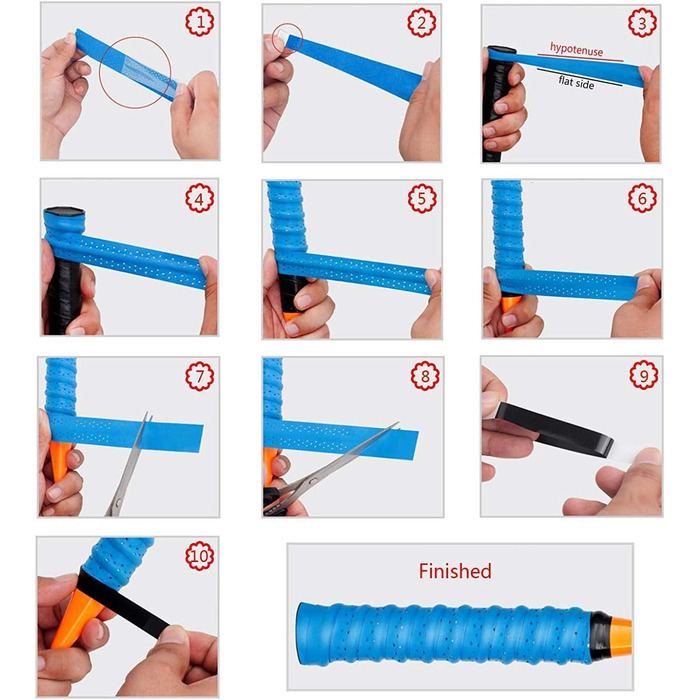 1

2

3

hypotenuse

flat side

4

5

6

7

8

9

10

Finished