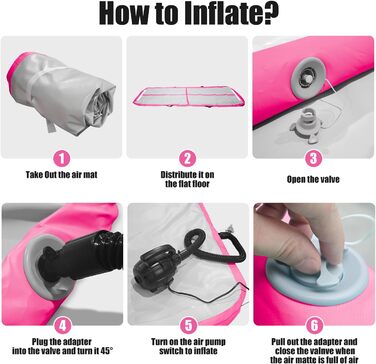 How to Inflate?

1
Take Out the air mat

2
Distribute it on the flat floor

3
Open the valve

4
Plug the adapter into the valve and turn it 45°

5
Turn on the air pump switch to inflate

6
Pull out the adapter and close the valnve when the air matte is full of air