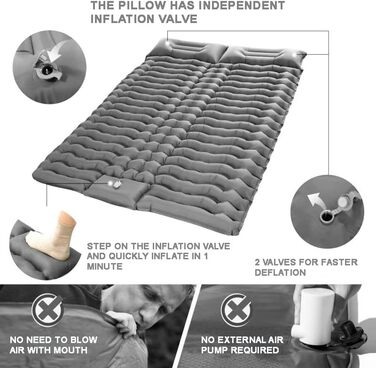 THE PILLOW HAS INDEPENDENT INFLATION VALVE

STEP ON THE INFLATION VALVE AND QUICKLY INFLATE IN 1 MINUTE

2 VALVES FOR FASTER DEFLATION

NO NEED TO BLOW AIR WITH MOUTH

NO EXTERNAL AIR PUMP REQUIRED