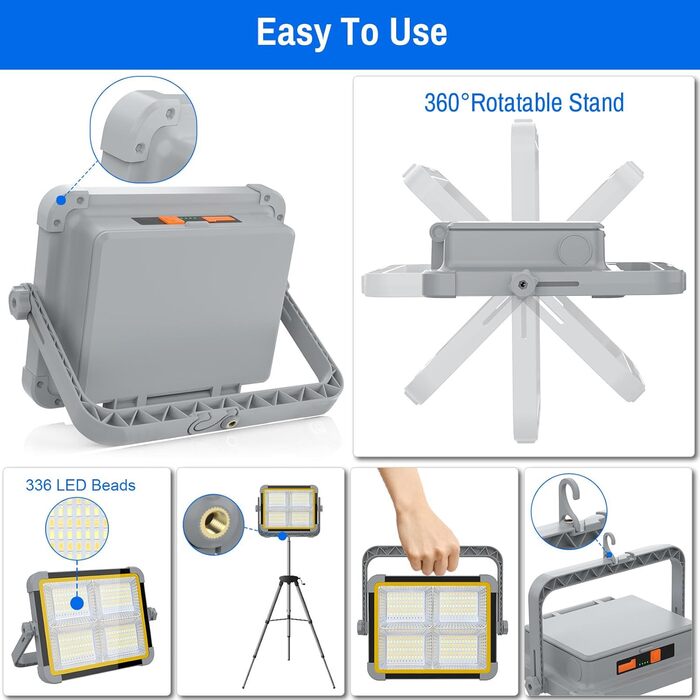 Easy To Use

360°Rotatable Stand

336 LED Beads