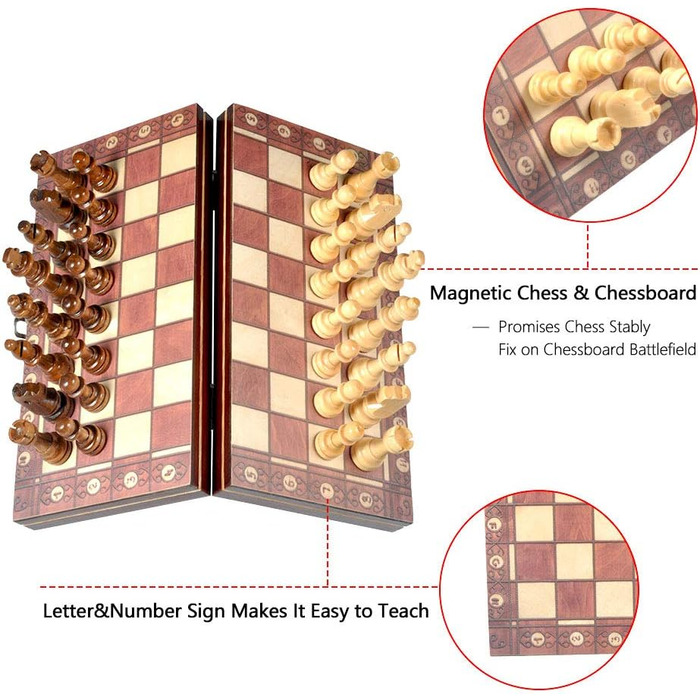 Magnetic Chess & Chessboard

— Promises Chess Stably Fix on Chessboard Battlefield

Letter&Number Sign Makes It Easy to Teach