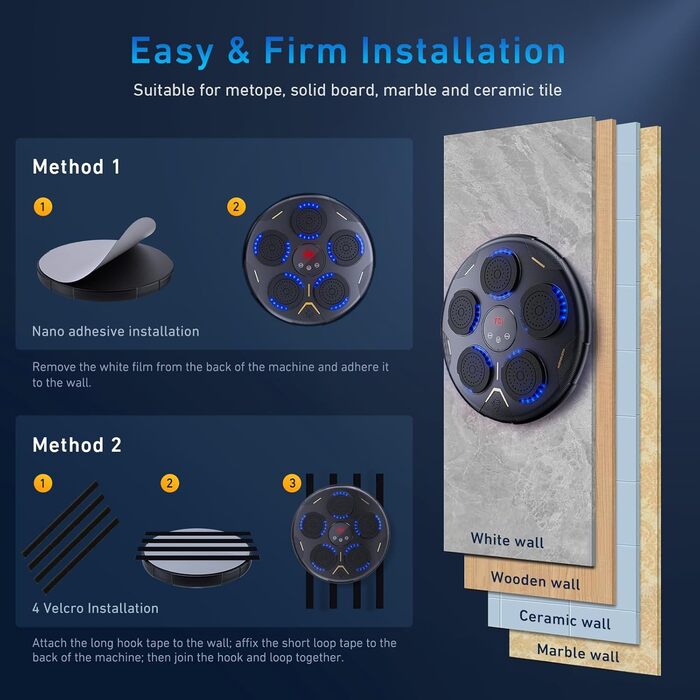 Easy & Firm Installation

Suitable for metope, solid board, marble and ceramic tile

Method 1

1

2

Nano adhesive installation

Remove the white film from the back of the machine and adhere it to the wall.

Method 2

1

2

3

4 Velcro Installation

Attach the long hook tape to the wall; affix the short loop tape to the back of the machine; then join the hook and loop together.

White wall

Wooden wall

Ceramic wall

Marble wall