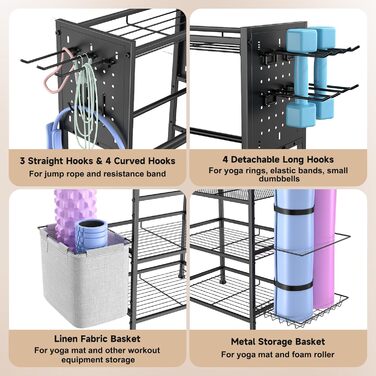 3 Straight Hooks & 4 Curved Hooks
For jump rope and resistance band

4 Detachable Long Hooks
For yoga rings, elastic bands, small dumbbells

Linen Fabric Basket
For yoga mat and other workout equipment storage

Metal Storage Basket
For yoga mat and foam roller