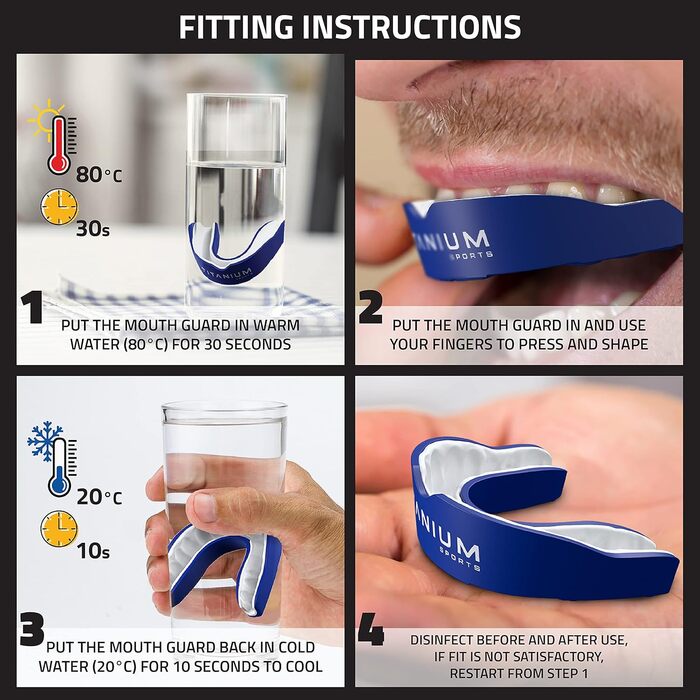 FITTING INSTRUCTIONS

80°C
30s
TITANIUM
1
PUT THE MOUTH GUARD IN WARM WATER (80°C) FOR 30 SECONDS

NIUM
SPORTS
2
PUT THE MOUTH GUARD IN AND USE YOUR FINGERS TO PRESS AND SHAPE

20°C
10s
3
PUT THE MOUTH GUARD BACK IN COLD WATER (20°C) FOR 10 SECONDS TO COOL

ANIUM
SPORTS
4
DISINFECT BEFORE AND AFTER USE, IF FIT IS NOT SATISFACTORY, RESTART FROM STEP 1