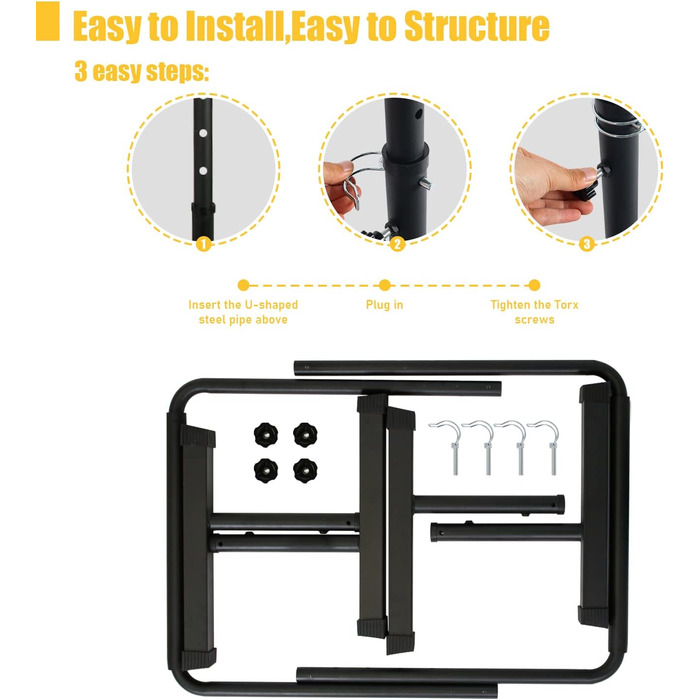 Easy to Install,Easy to Structure

3 easy steps:

1

2

3

Insert the U-shaped steel pipe above

Plug in

Tighten the Torx screws