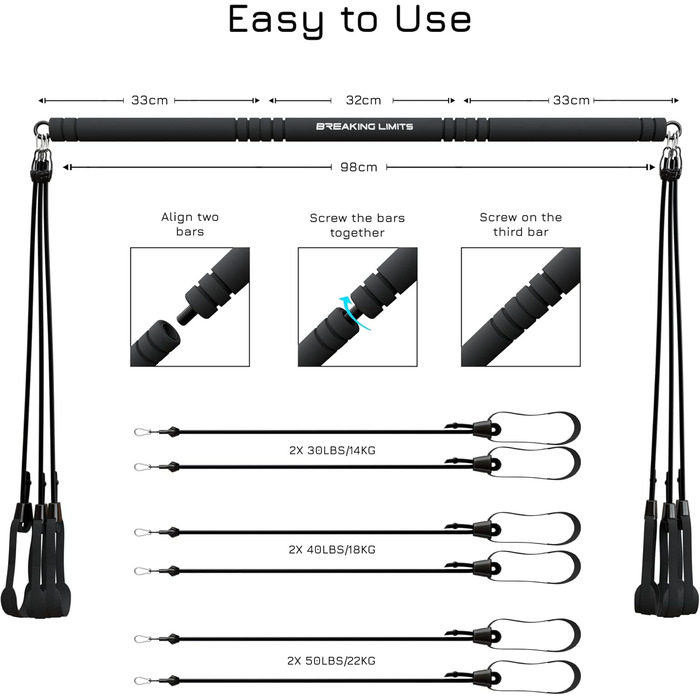 Easy to Use

33cm

32cm

33cm

BREAKING LIMITS

98cm

Align two bars

Screw the bars together

Screw on the third bar

2X 30LBS/14KG

2X 40LBS/18KG

2X 50LBS/22KG