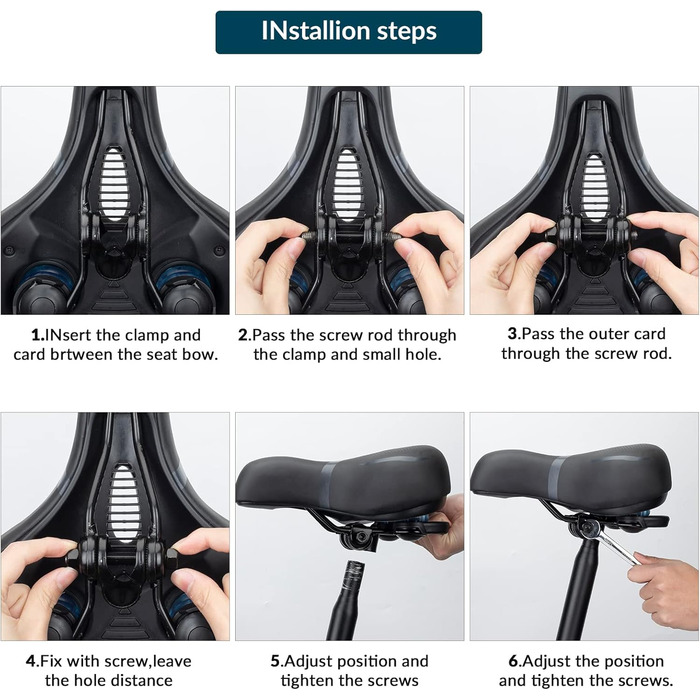 INstallion steps

1.INsert the clamp and card brtween the seat bow.

2.Pass the screw rod through the clamp and small hole.

3.Pass the outer card through the screw rod.

4.Fix with screw,leave the hole distance

5.Adjust position and tighten the screws

6.Adjust the position and tighten the screws.