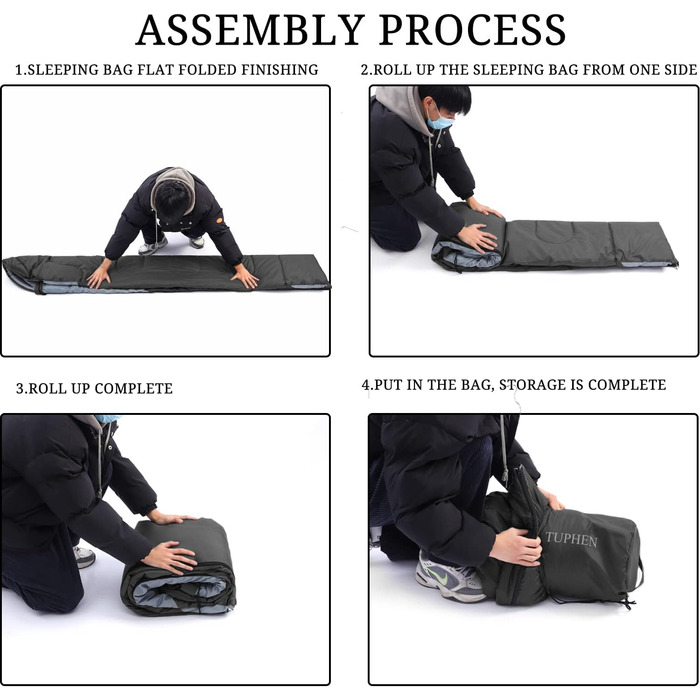 ASSEMBLY PROCESS

1.SLEEPING BAG FLAT FOLDED FINISHING

2.ROLL UP THE SLEEPING BAG FROM ONE SIDE

3.ROLL UP COMPLETE

4.PUT IN THE BAG, STORAGE IS COMPLETE

TUPHEN