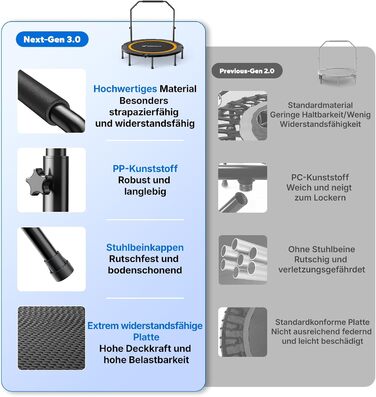 Next-Gen 3.0

Hochwertiges Material
Besonders strapazierfähig und widerstandsfähig

PP-Kunststoff
Robust und langlebig

Stuhlbeinkappen
Rutschfest und bodenschonend

Extrem widerstandsfähige Platte
Hohe Deckkraft und hohe Belastbarkeit

Previous-Gen 2.0

Standardmaterial
Geringe Haltbarkeit/Wenig Widerstandsfähigkeit

PC-Kunststoff
Weich und neigt zum Lockern

Ohne Stuhlbeine
Rutschig und verletzungsgefährdet

Standardkonforme Platte
Nicht ausreichend federnd und leicht beschädigt