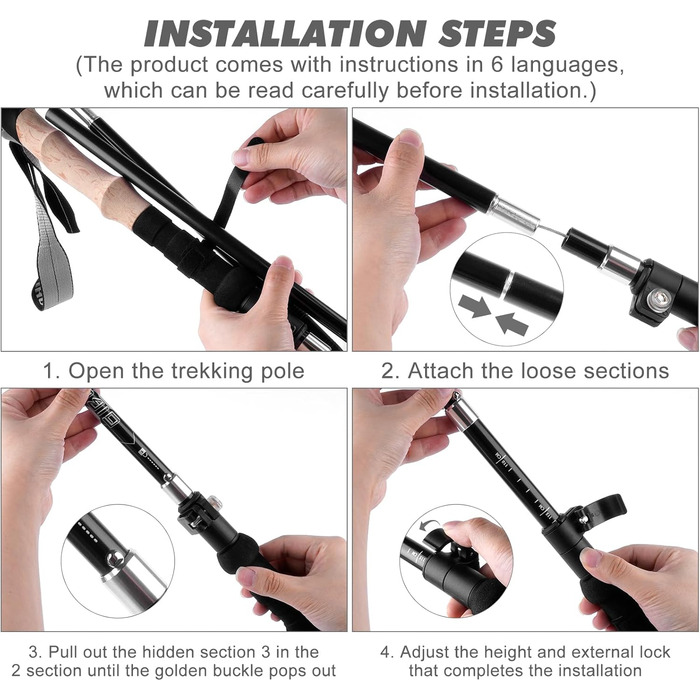 INSTALLATION STEPS
(The product comes with instructions in 6 languages, which can be read carefully before installation.)

1. Open the trekking pole

2. Attach the loose sections

3. Pull out the hidden section 3 in the 2 section until the golden buckle pops out

4. Adjust the height and external lock that completes the installation