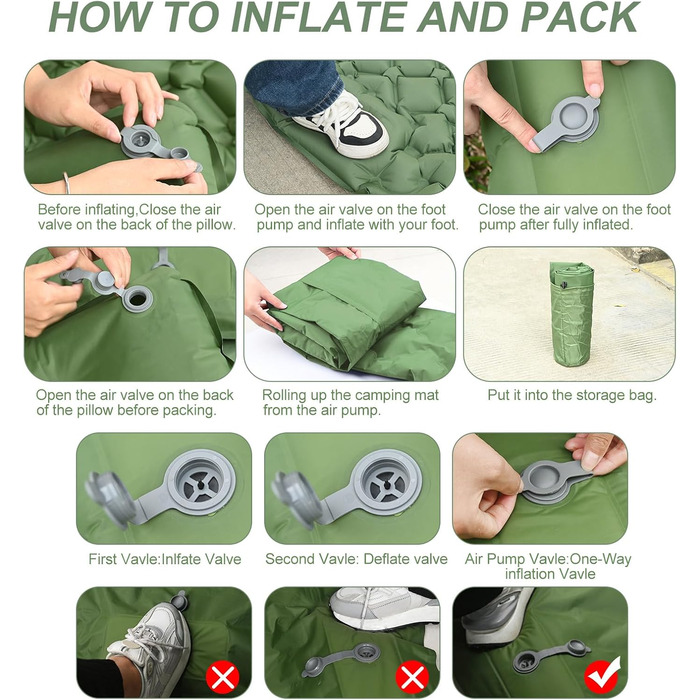 HOW TO INFLATE AND PACK

Before inflating,Close the air valve on the back of the pillow.

Open the air valve on the foot pump and inflate with your foot.

Close the air valve on the foot pump after fully inflated.

Open the air valve on the back of the pillow before packing.

Rolling up the camping mat from the air pump.

Put it into the storage bag.

First Vavle:Inlfate Valve

Second Vavle: Deflate valve

Air Pump Vavle:One-Way inflation Vavle