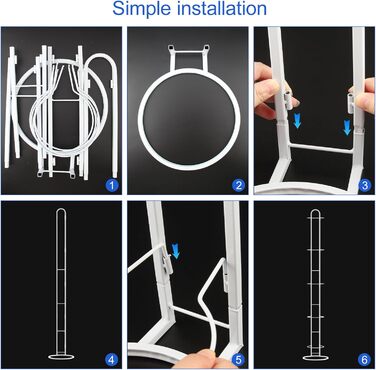 Simple installation

1

2

3

4

5

6