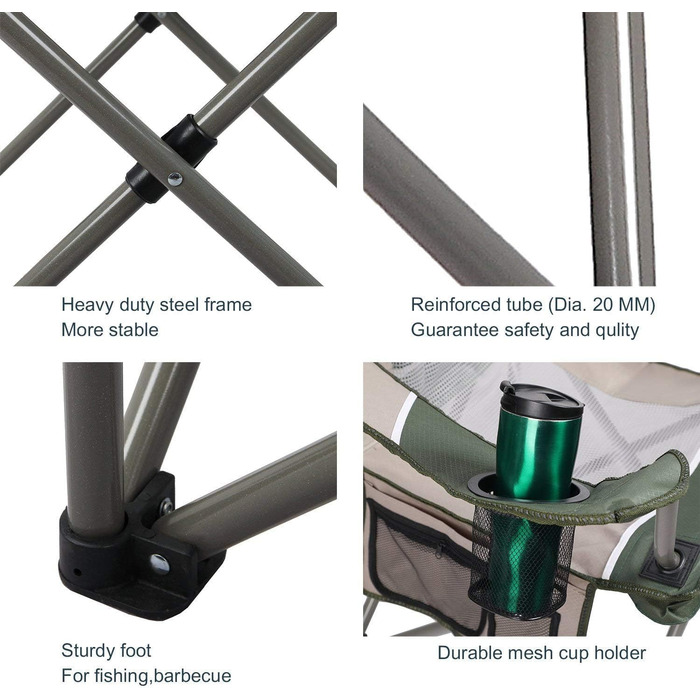 Heavy duty steel frame
More stable

Reinforced tube (Dia. 20 MM)
Guarantee safety and qulity

Sturdy foot
For fishing,barbecue

Durable mesh cup holder