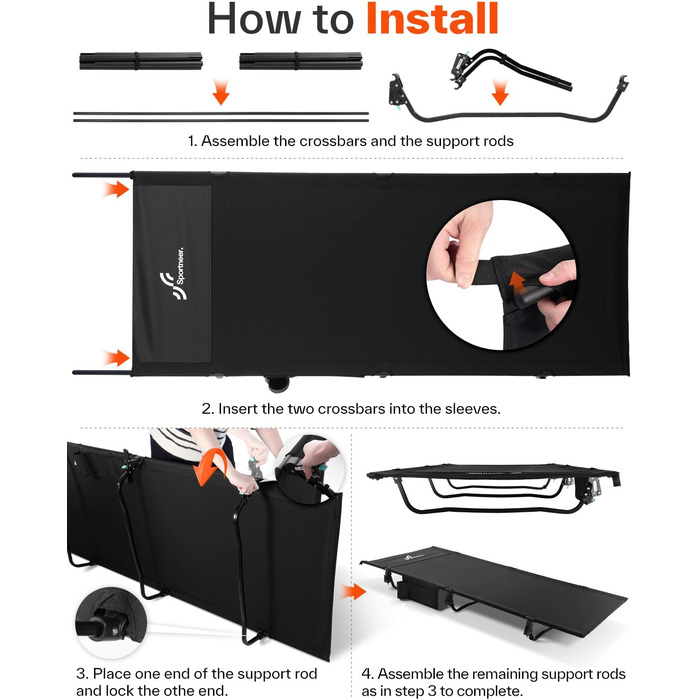 How to Install

1. Assemble the crossbars and the support rods

Sportneer.

2. Insert the two crossbars into the sleeves.

3. Place one end of the support rod and lock the othe end.

4. Assemble the remaining support rods as in step 3 to complete.