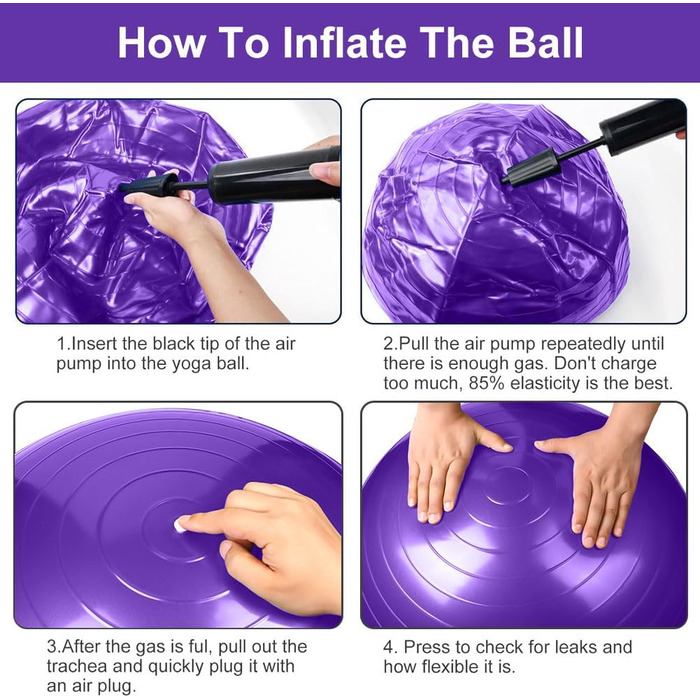 How To Inflate The Ball

1.Insert the black tip of the air pump into the yoga ball.

2.Pull the air pump repeatedly until there is enough gas. Don't charge too much, 85% elasticity is the best.

3.After the gas is ful, pull out the trachea and quickly plug it with an air plug.

4. Press to check for leaks and how flexible it is.