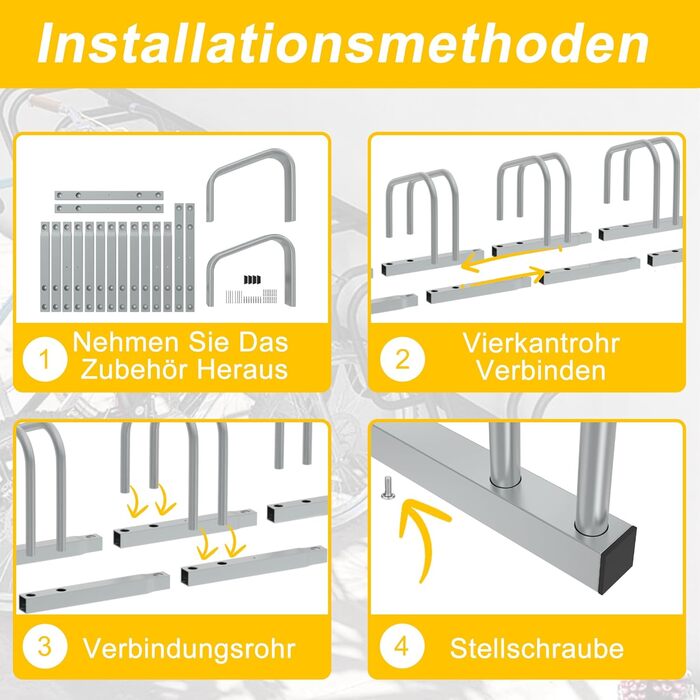 Installationsmethoden

1 Nehmen Sie Das Zubehör Heraus

2 Vierkantrohr Verbinden

3 Verbindungsrohr

4 Stellschraube