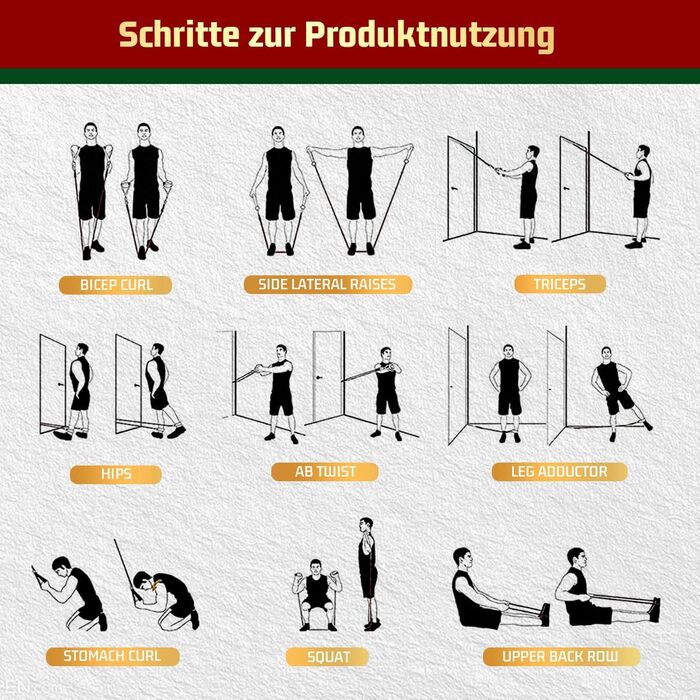 Schritte zur Produktnutzung

BICEP CURL

SIDE LATERAL RAISES

TRICEPS

HIPS

AB TWIST

LEG ADDUCTOR

STOMACH CURL

SQUAT

UPPER BACK ROW