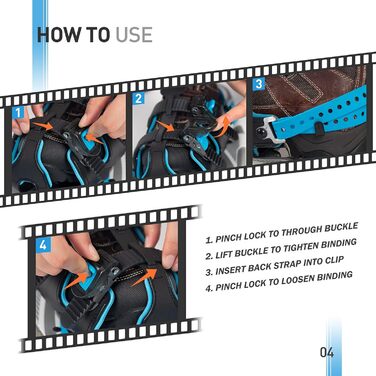 HOW TO USE

1

2

3

4

1. PINCH LOCK TO THROUGH BUCKLE
2. LIFT BUCKLE TO TIGHTEN BINDING
3. INSERT BACK STRAP INTO CLIP
4. PINCH LOCK TO LOOSEN BINDING

04