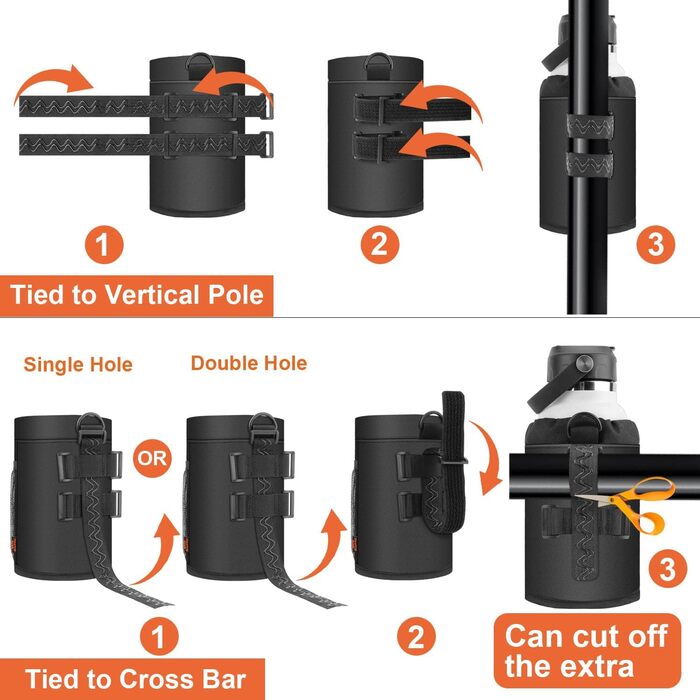 1

2

3

Tied to Vertical Pole

Single Hole

Double Hole

OR

1

2

3

Can cut off the extra

Tied to Cross Bar