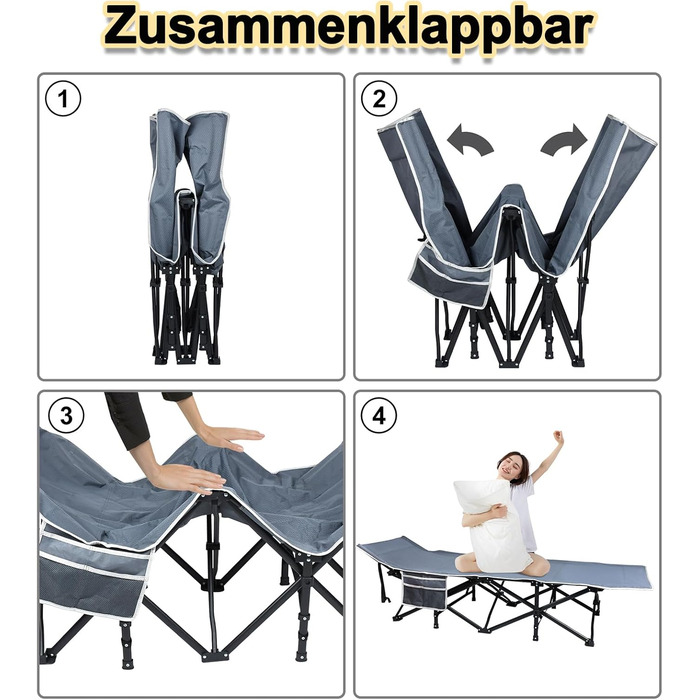 Zusammenklappbar

1

2

3

4