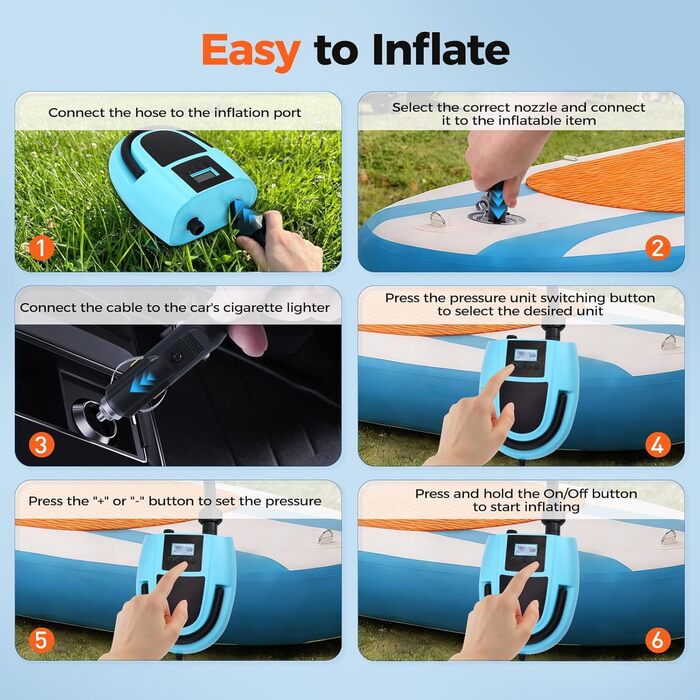 Easy to Inflate

Connect the hose to the inflation port

1

Select the correct nozzle and connect it to the inflatable item

2

Connect the cable to the car's cigarette lighter

3

Press the pressure unit switching button to select the desired unit

4

Press the "+" or "-" button to set the pressure

5

Press and hold the On/Off button to start inflating

6