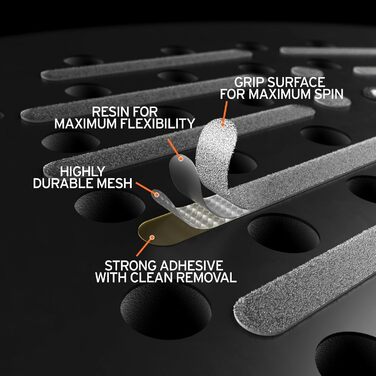 GRIP SURFACE FOR MAXIMUM SPIN

RESIN FOR MAXIMUM FLEXIBILITY

HIGHLY DURABLE MESH

STRONG ADHESIVE WITH CLEAN REMOVAL