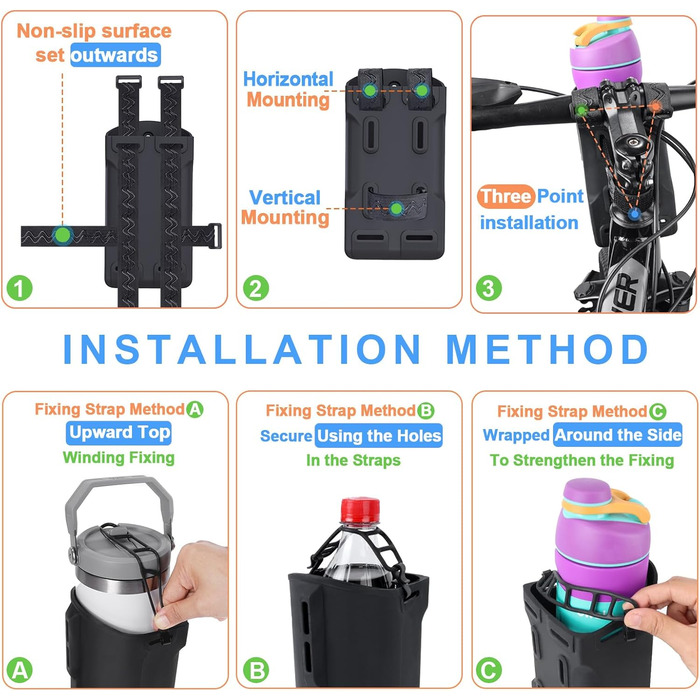 Non-slip surface set outwards

1

Horizontal Mounting

Vertical Mounting

2

Three Point installation

3

INSTALLATION METHOD

Fixing Strap Method A
Upward Top
Winding Fixing

A

Fixing Strap Method B
Secure Using the Holes
In the Straps

B

Fixing Strap Method C
Wrapped Around the Side
To Strengthen the Fixing

C