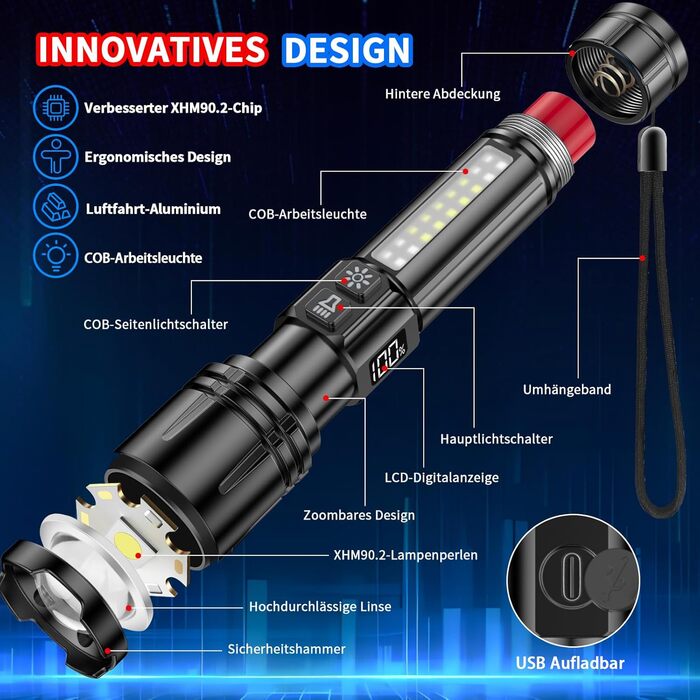 INNOVATIVES DESIGN

Verbesserter XHM90.2-Chip

Ergonomisches Design

Luftfahrt-Aluminium

COB-Arbeitsleuchte

Hintere Abdeckung

COB-Arbeitsleuchte

COB-Seitenlichtschalter

100%

Umhängeband

Hauptlichtschalter

LCD-Digitalanzeige

Zoombares Design

XHM90.2-Lampenperlen

Hochdurchlässige Linse

Sicherheitshammer

USB Aufladbar