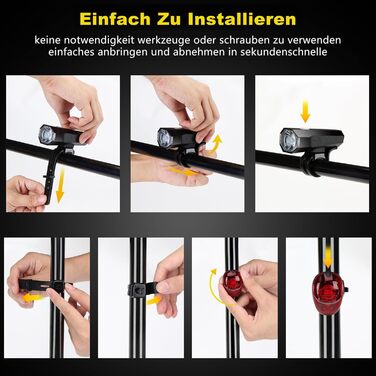 Einfach Zu Installieren

keine notwendigkeit werkzeuge oder schrauben zu verwenden einfaches anbringen und abnehmen in sekundenschnelle