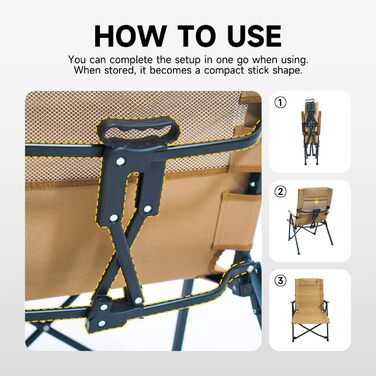 HOW TO USE

You can complete the setup in one go when using. When stored, it becomes a compact stick shape.

①

②

③