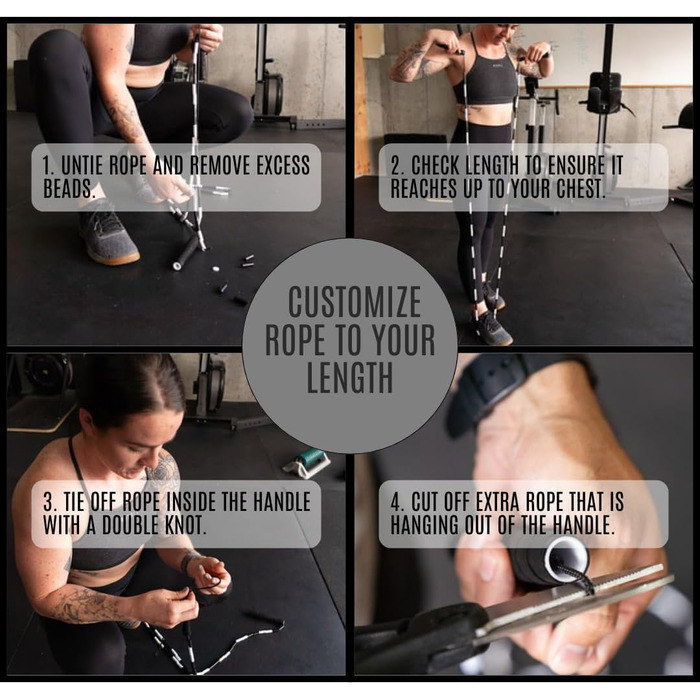 1. UNTIE ROPE AND REMOVE EXCESS BEADS.

2. CHECK LENGTH TO ENSURE IT REACHES UP TO YOUR CHEST.

CUSTOMIZE ROPE TO YOUR LENGTH

3. TIE OFF ROPE INSIDE THE HANDLE WITH A DOUBLE KNOT.

4. CUT OFF EXTRA ROPE THAT IS HANGING OUT OF THE HANDLE.