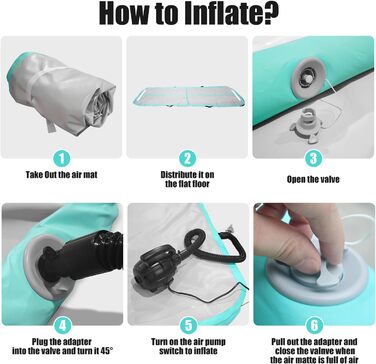 How to Inflate?

1
Take Out the air mat

2
Distribute it on the flat floor

3
Open the valve

4
Plug the adapter into the valve and turn it 45°

5
Turn on the air pump switch to inflate

6
Pull out the adapter and close the valnve when the air matte is full of air