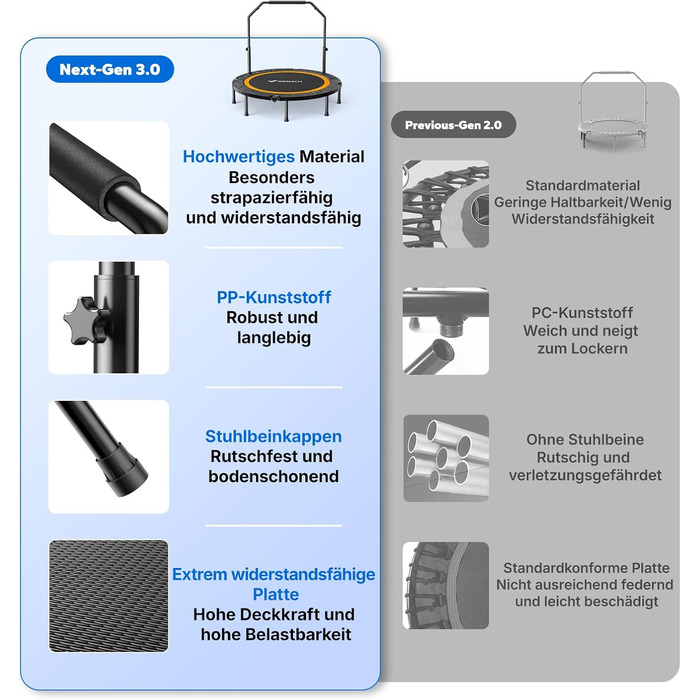 Next-Gen 3.0

Hochwertiges Material
Besonders strapazierfähig und widerstandsfähig

PP-Kunststoff
Robust und langlebig

Stuhlbeinkappen
Rutschfest und bodenschonend

Extrem widerstandsfähige Platte
Hohe Deckkraft und hohe Belastbarkeit

Previous-Gen 2.0

Standardmaterial
Geringe Haltbarkeit/Wenig Widerstandsfähigkeit

PC-Kunststoff
Weich und neigt zum Lockern

Ohne Stuhlbeine
Rutschig und verletzungsgefährdet

Standardkonforme Platte
Nicht ausreichend federnd und leicht beschädigt