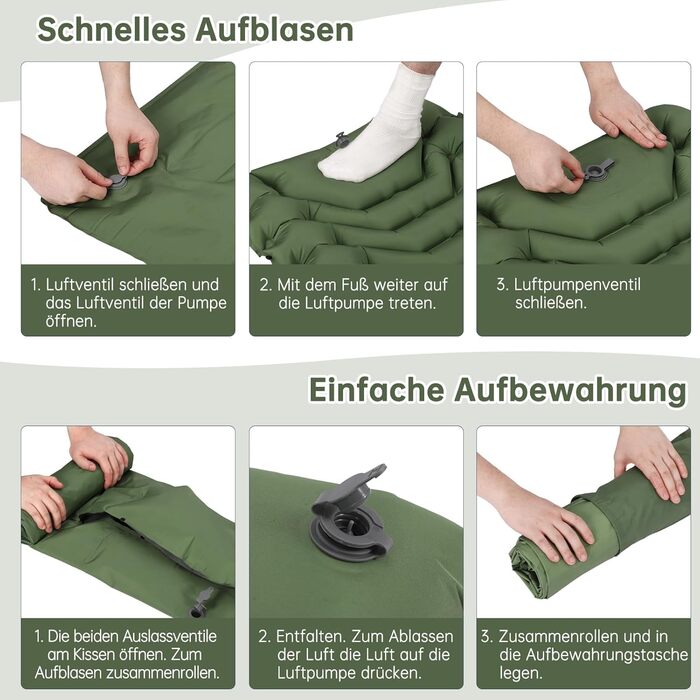 Schnelles Aufblasen

1. Luftventil schließen und das Luftventil der Pumpe öffnen.

2. Mit dem Fuß weiter auf die Luftpumpe treten.

3. Luftpumpenventil schließen.

Einfache Aufbewahrung

1. Die beiden Auslassventile am Kissen öffnen. Zum Aufblasen zusammenrollen.

2. Entfalten. Zum Ablassen der Luft die Luft auf die Luftpumpe drücken.

3. Zusammenrollen und in die Aufbewahrungstasche legen.